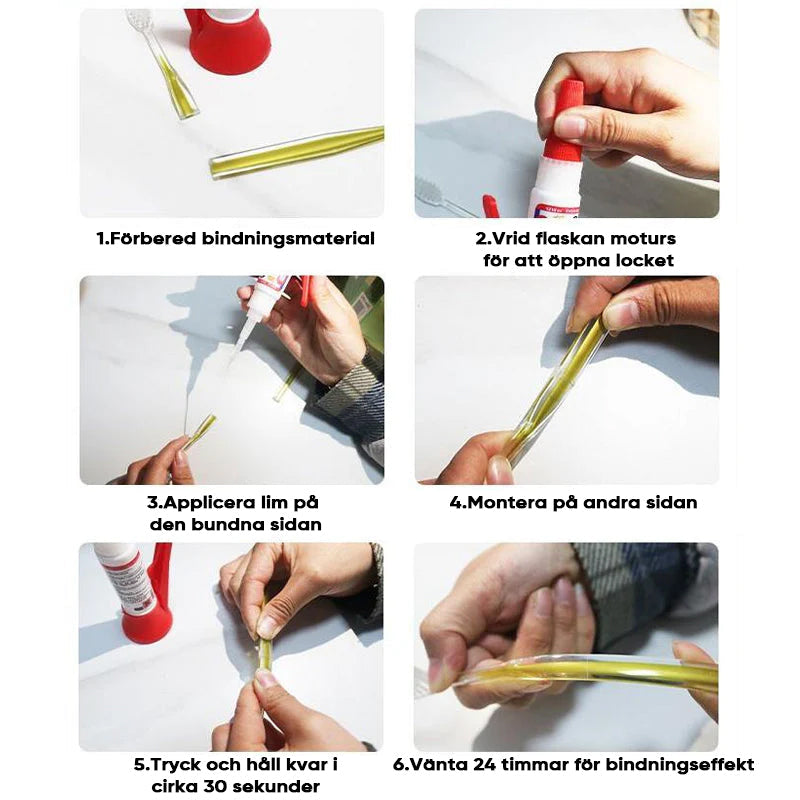 1.Förbered bindningsmaterial

2.Vrid flaskan moturs för att öppna locket

3.Applicera lim på den bundna sidan

4.Montera på andra sidan

5.Tryck och håll kvar i cirka 30 sekunder

6.Vänta 24 timmar för bindningseffekt